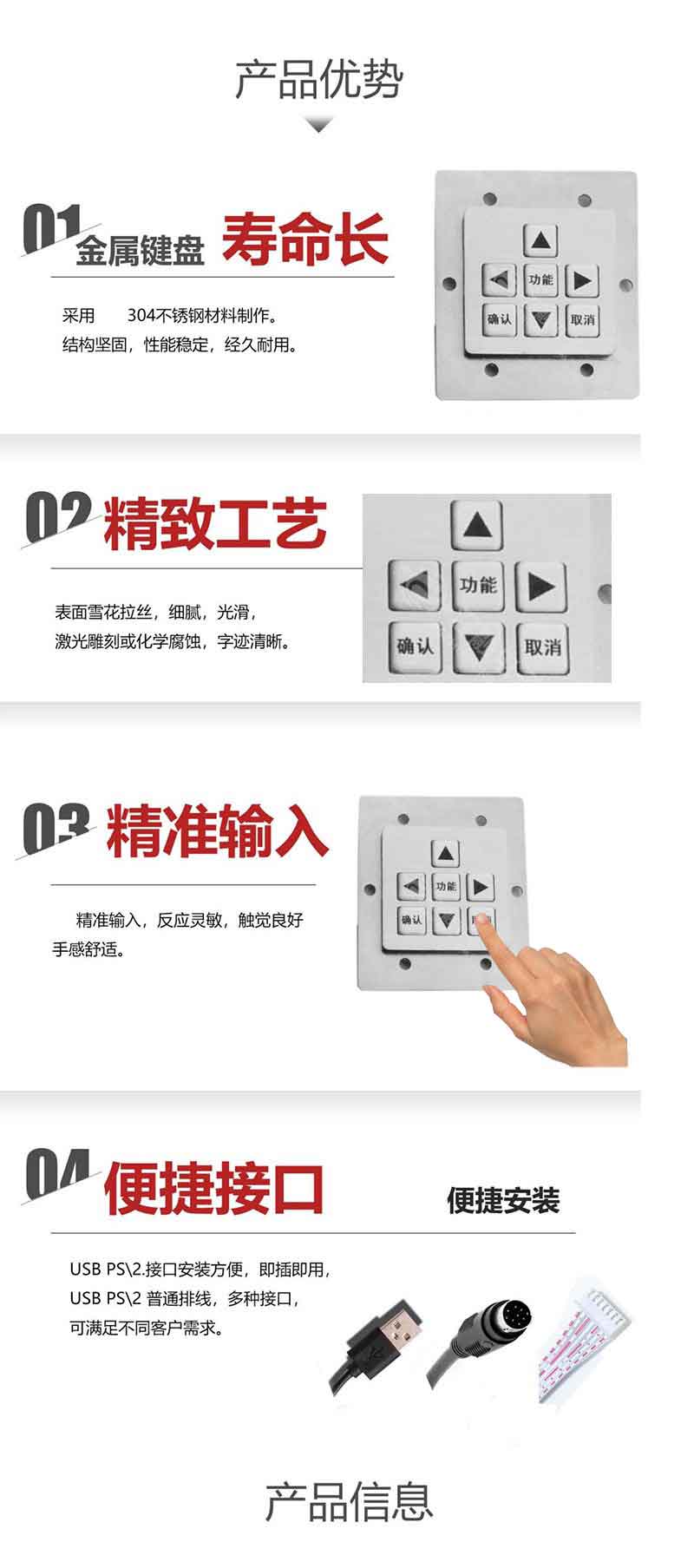 产品优势

01 金属键盘 寿命长

采用 304不锈钢材料制作。
结构坚固，性能稳定，经久耐用。

功能
确认
取消

02 精致工艺

表面雪花拉丝，细腻，光滑，
激光雕刻或化学腐蚀，字迹清晰。

功能
确认
取消

03 精准输入

精准输入，反应灵敏，触觉良好
手感舒适。

功能
确认

04 便捷接口 便捷安装

USB PS\2.接口安装方便，即插即用，
USB PS\2 普通排线，多种接口，
可满足不同客户需求。

产品信息